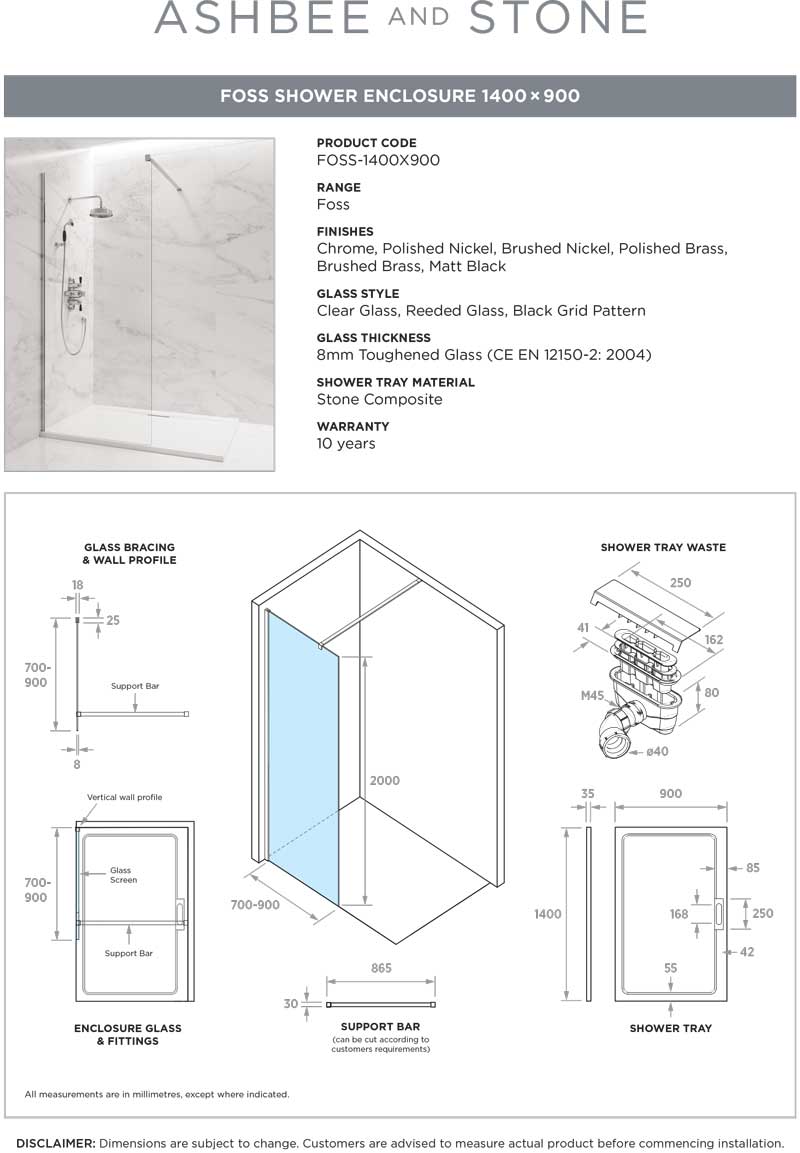 ASHBEE AND STONE

FOSS SHOWER ENCLOSURE 1400 × 900

PRODUCT CODE
FOSS-1400X900

RANGE
Foss

FINISHES
Chrome, Polished Nickel, Brushed Nickel, Polished Brass, Brushed Brass, Matt Black

GLASS STYLE
Clear Glass, Reeded Glass, Black Grid Pattern

GLASS THICKNESS
8mm Toughened Glass (CE EN 12150-2: 2004)

SHOWER TRAY MATERIAL
Stone Composite

WARRANTY
10 years

GLASS BRACING & WALL PROFILE

18
25
700-900
Support Bar
8

Vertical wall profile
Glass Screen
700-900
Support Bar

ENCLOSURE GLASS & FITTINGS

2000
700-900

865
30
SUPPORT BAR
(can be cut according to customers requirements)

SHOWER TRAY WASTE
250
41
162
M45
80
ø40

35
900
85
1400
168
250
42
55

SHOWER TRAY

All measurements are in millimetres, except where indicated.

DISCLAIMER: Dimensions are subject to change. Customers are advised to measure actual product before commencing installation.